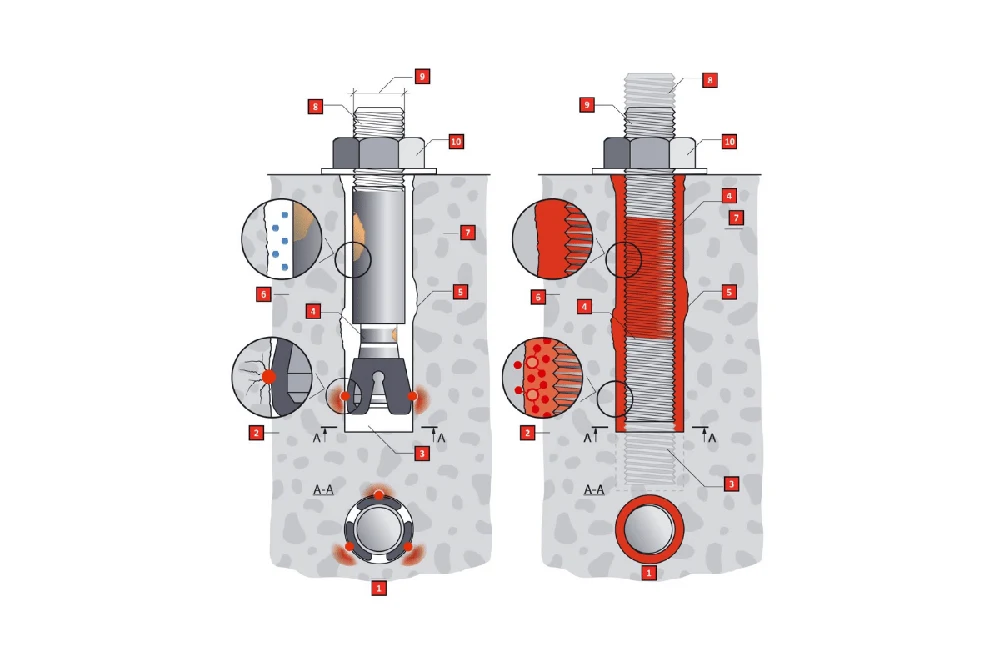 9
8
10
7
6
5
1
2
A
A
3
A-A
1

8
9
10
4
7
6
5
4
2
A
A
3
A-A
1